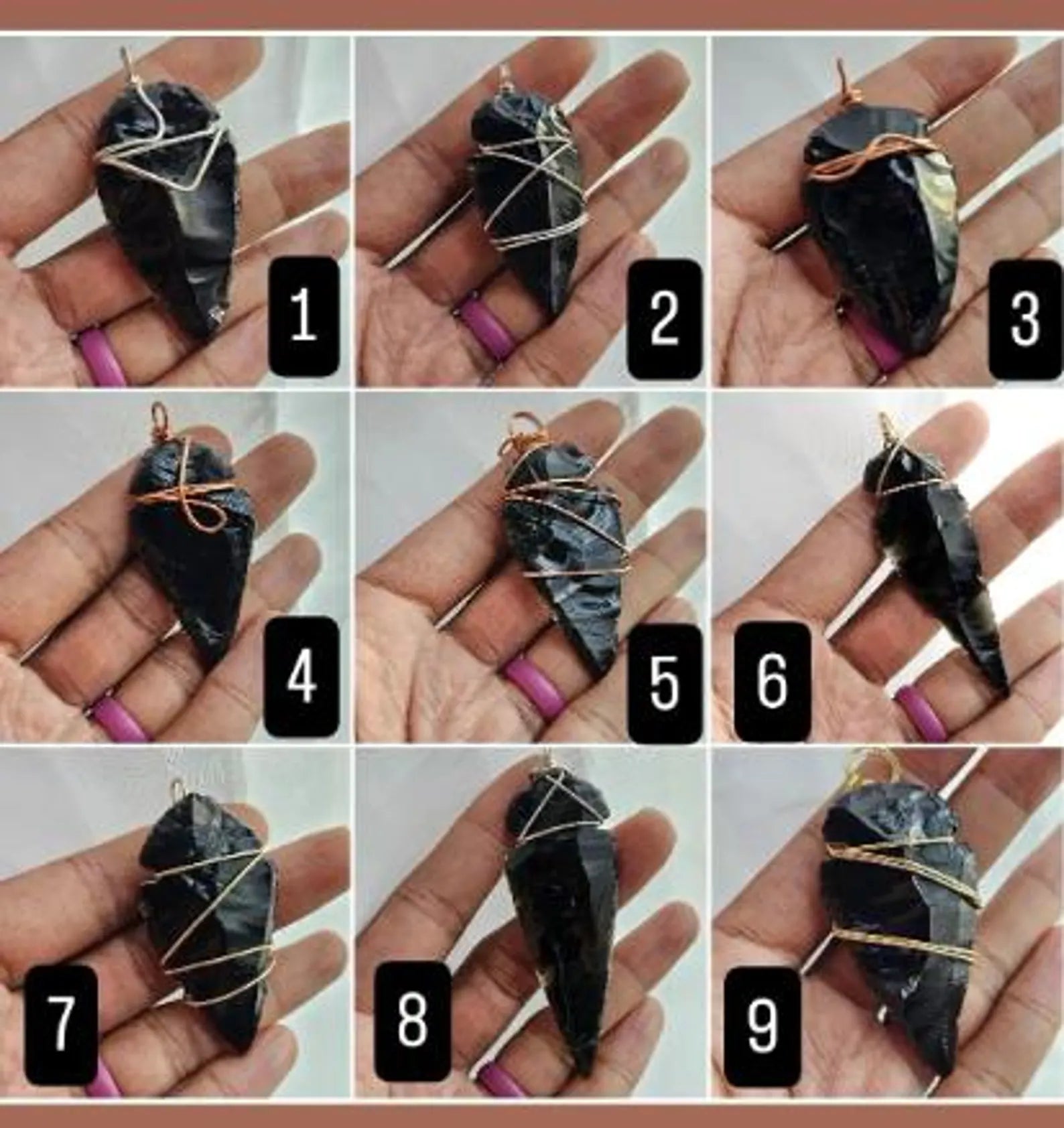 1
2
3
4
5
6
7
8
9